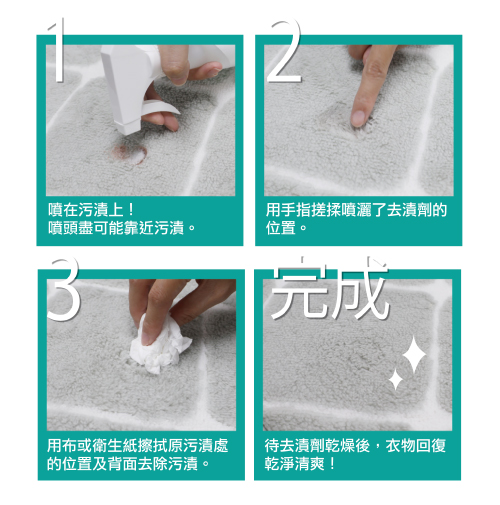 1

噴在污漬上！
噴頭盡可能靠近污漬。

2

用手指搓揉噴灑了去漬劑的位置。

3

用布或衛生紙擦拭原污漬處的位置及背面去除污漬。

完成

待去漬劑乾燥後，衣物回復乾淨清爽！